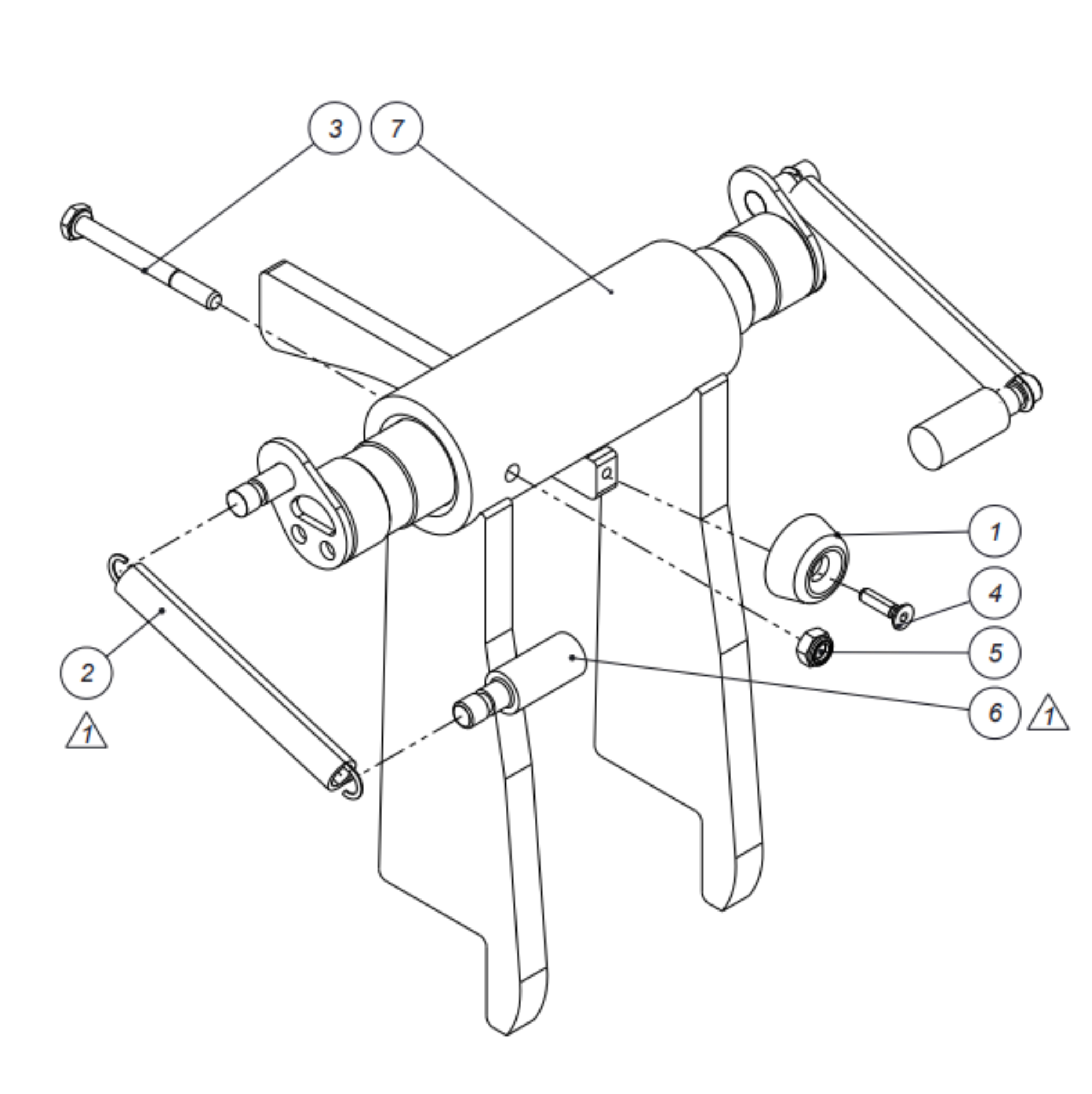 3
7
1
4
5
2
1
6
1